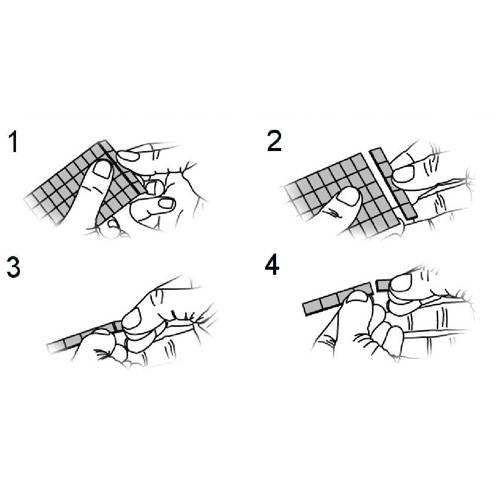 1

2

3

4